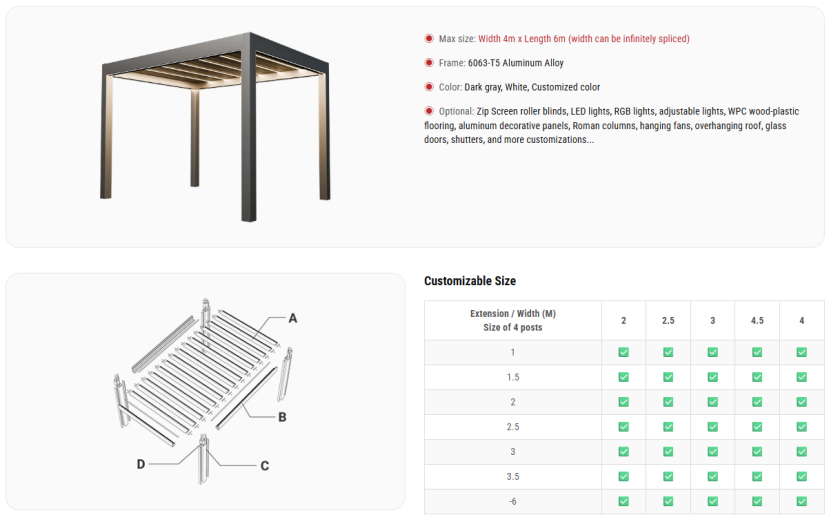 Max size: Width 4m x Length 6m (width can be infinitely spliced)

Frame: 6063-T5 Aluminum Alloy

Color: Dark gray, White, Customized color

Optional: Zip Screen roller blinds, LED lights, RGB lights, adjustable lights, WPC wood-plastic flooring, aluminum decorative panels, Roman columns, hanging fans, overhanging roof, glass doors, shutters, and more customizations...

A
B
D
C

Customizable Size

| Extension / Width (M) Size of 4 posts | 2 | 2.5 | 3 | 4.5 | 4 |
|---|---|---|---|---|---|
| 1 | ✅ | ✅ | ✅ | ✅ | ✅ |
| 1.5 | ✅ | ✅ | ✅ | ✅ | ✅ |
| 2 | ✅ | ✅ | ✅ | ✅ | ✅ |
| 2.5 | ✅ | ✅ | ✅ | ✅ | ✅ |
| 3 | ✅ | ✅ | ✅ | ✅ | ✅ |
| 3.5 | ✅ | ✅ | ✅ | ✅ | ✅ |
| -6 | ✅ | ✅ | ✅ | ✅ | ✅ |