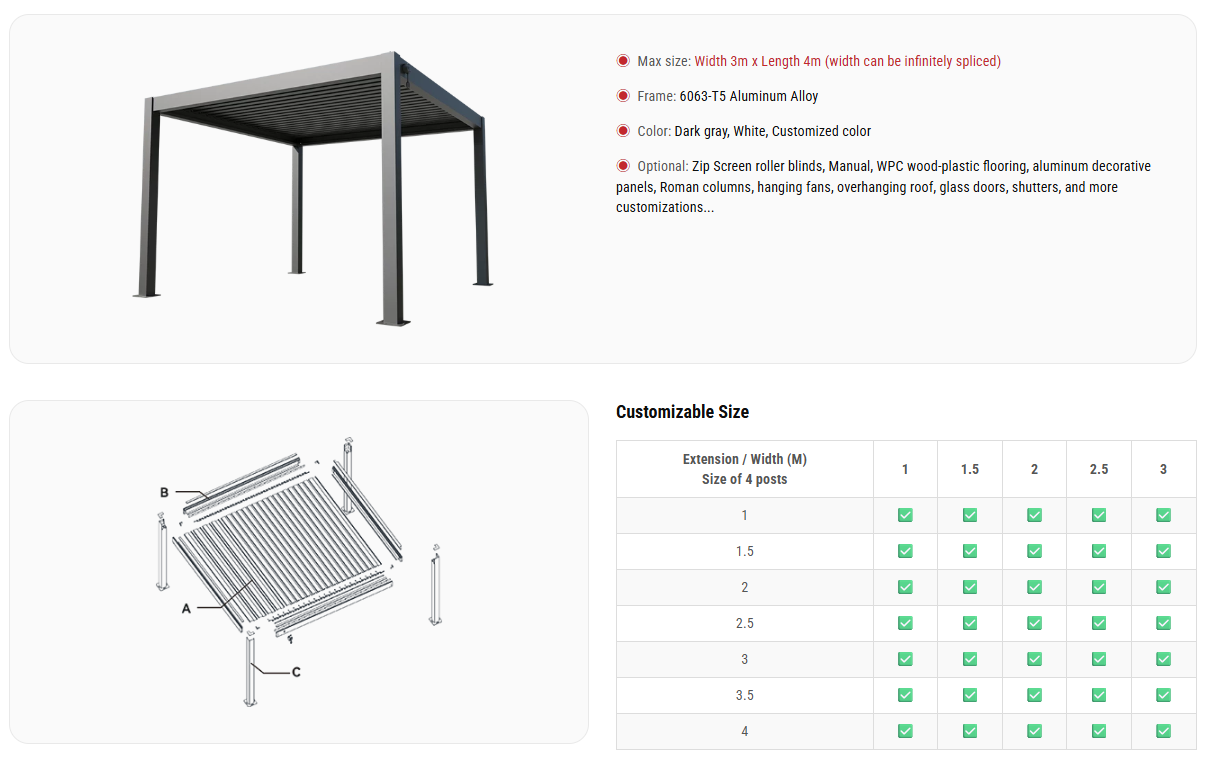 Max size: Width 3m x Length 4m (width can be infinitely spliced)

Frame: 6063-T5 Aluminum Alloy

Color: Dark gray, White, Customized color

Optional: Zip Screen roller blinds, Manual, WPC wood-plastic flooring, aluminum decorative panels, Roman columns, hanging fans, overhanging roof, glass doors, shutters, and more customizations...

B
A
C

Customizable Size

| Extension / Width (M) Size of 4 posts | 1 | 1.5 | 2 | 2.5 | 3 |
|---|---|---|---|---|---|
| 1 | ✅ | ✅ | ✅ | ✅ | ✅ |
| 1.5 | ✅ | ✅ | ✅ | ✅ | ✅ |
| 2 | ✅ | ✅ | ✅ | ✅ | ✅ |
| 2.5 | ✅ | ✅ | ✅ | ✅ | ✅ |
| 3 | ✅ | ✅ | ✅ | ✅ | ✅ |
| 3.5 | ✅ | ✅ | ✅ | ✅ | ✅ |
| 4 | ✅ | ✅ | ✅ | ✅ | ✅ |